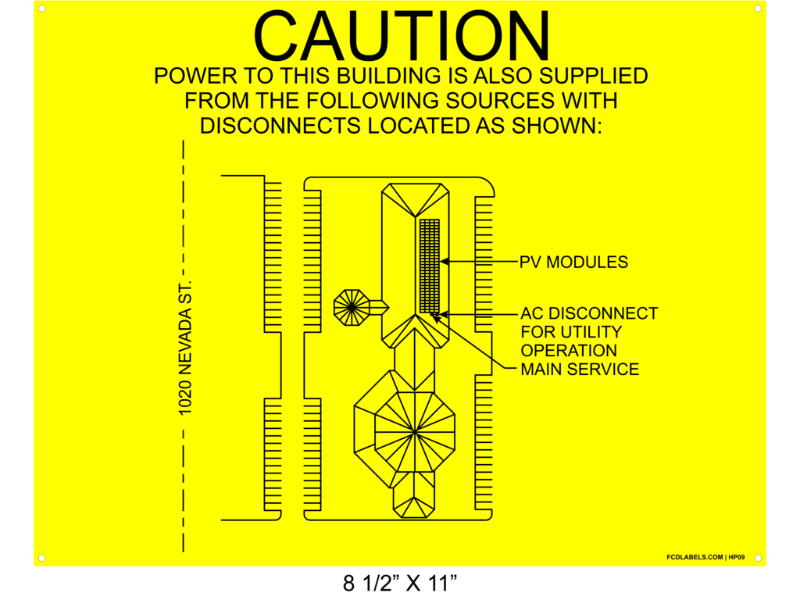 CAUTION

POWER TO THIS BUILDING IS ALSO SUPPLIED FROM THE FOLLOWING SOURCES WITH DISCONNECTS LOCATED AS SHOWN:

1020 NEVADA ST.

PV MODULES

AC DISCONNECT FOR UTILITY OPERATION

MAIN SERVICE

FCDLABELS.COM | HP09

8 1/2" X 11"