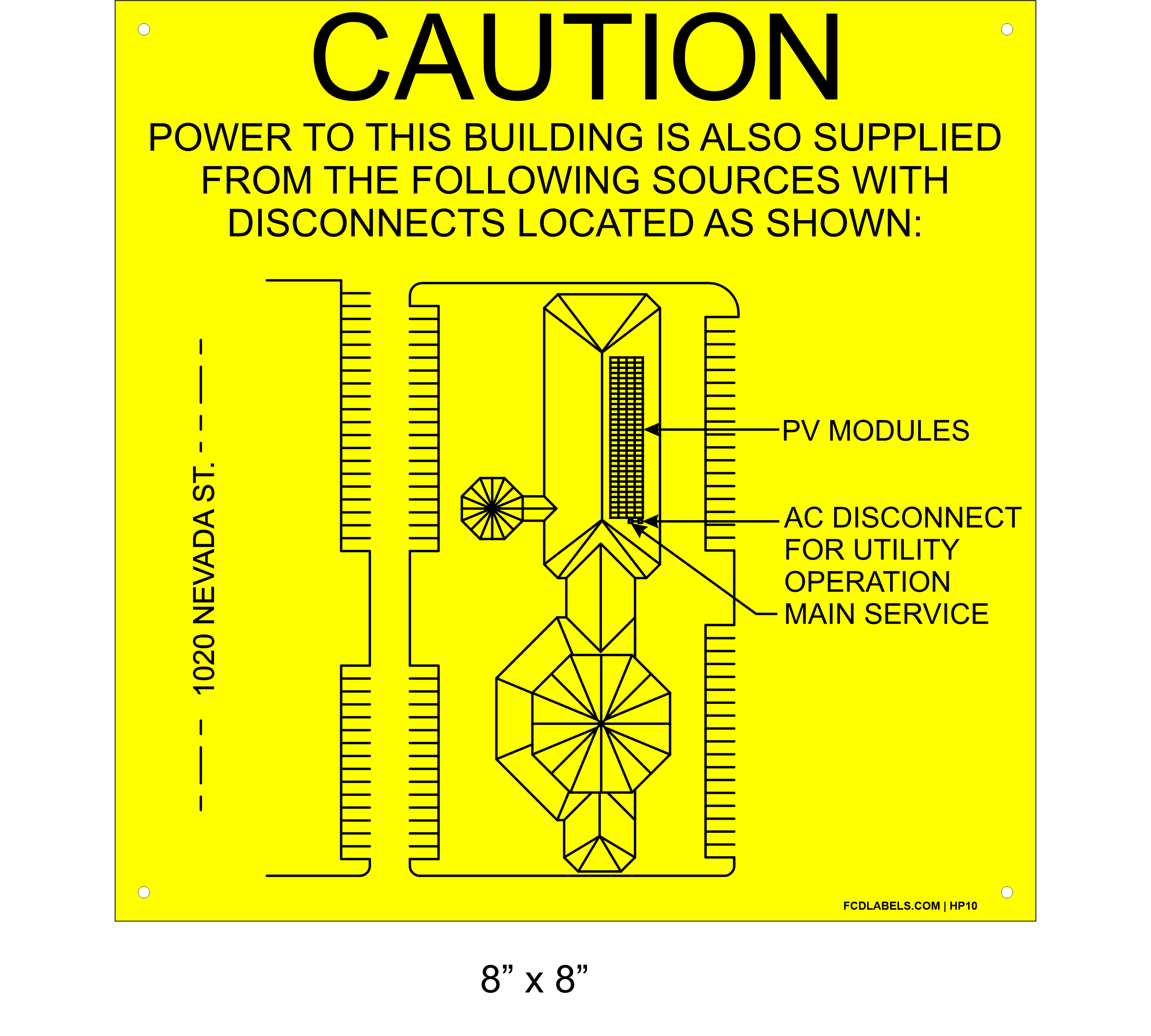 CAUTION

POWER TO THIS BUILDING IS ALSO SUPPLIED FROM THE FOLLOWING SOURCES WITH DISCONNECTS LOCATED AS SHOWN:

1020 NEVADA ST.

PV MODULES

AC DISCONNECT FOR UTILITY OPERATION

MAIN SERVICE

FCDLABELS.COM | HP10

8” x 8”