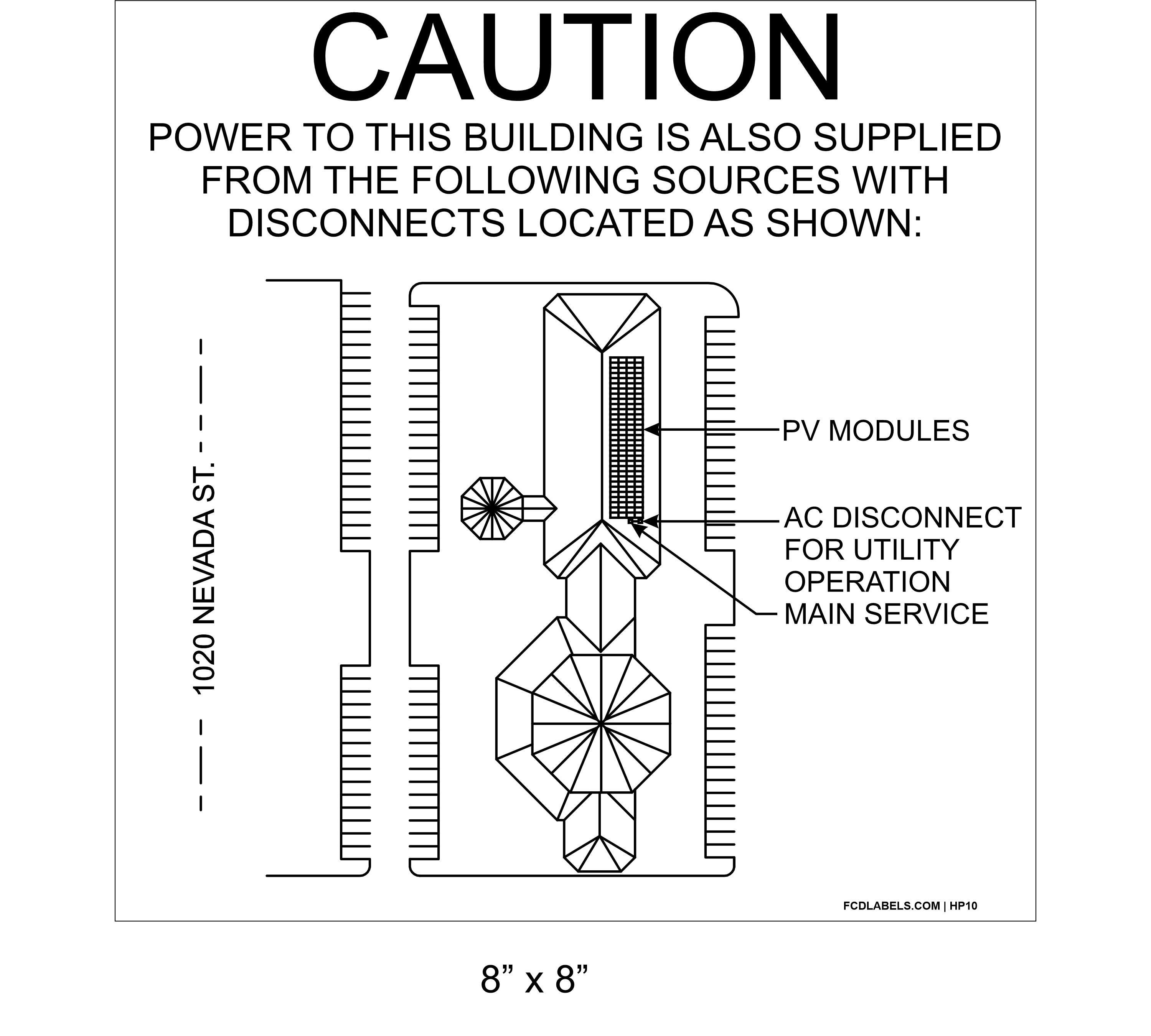 CAUTION

POWER TO THIS BUILDING IS ALSO SUPPLIED FROM THE FOLLOWING SOURCES WITH DISCONNECTS LOCATED AS SHOWN:

1020 NEVADA ST.

PV MODULES

AC DISCONNECT FOR UTILITY OPERATION

MAIN SERVICE

FCDLABELS.COM | HP10

8” x 8”