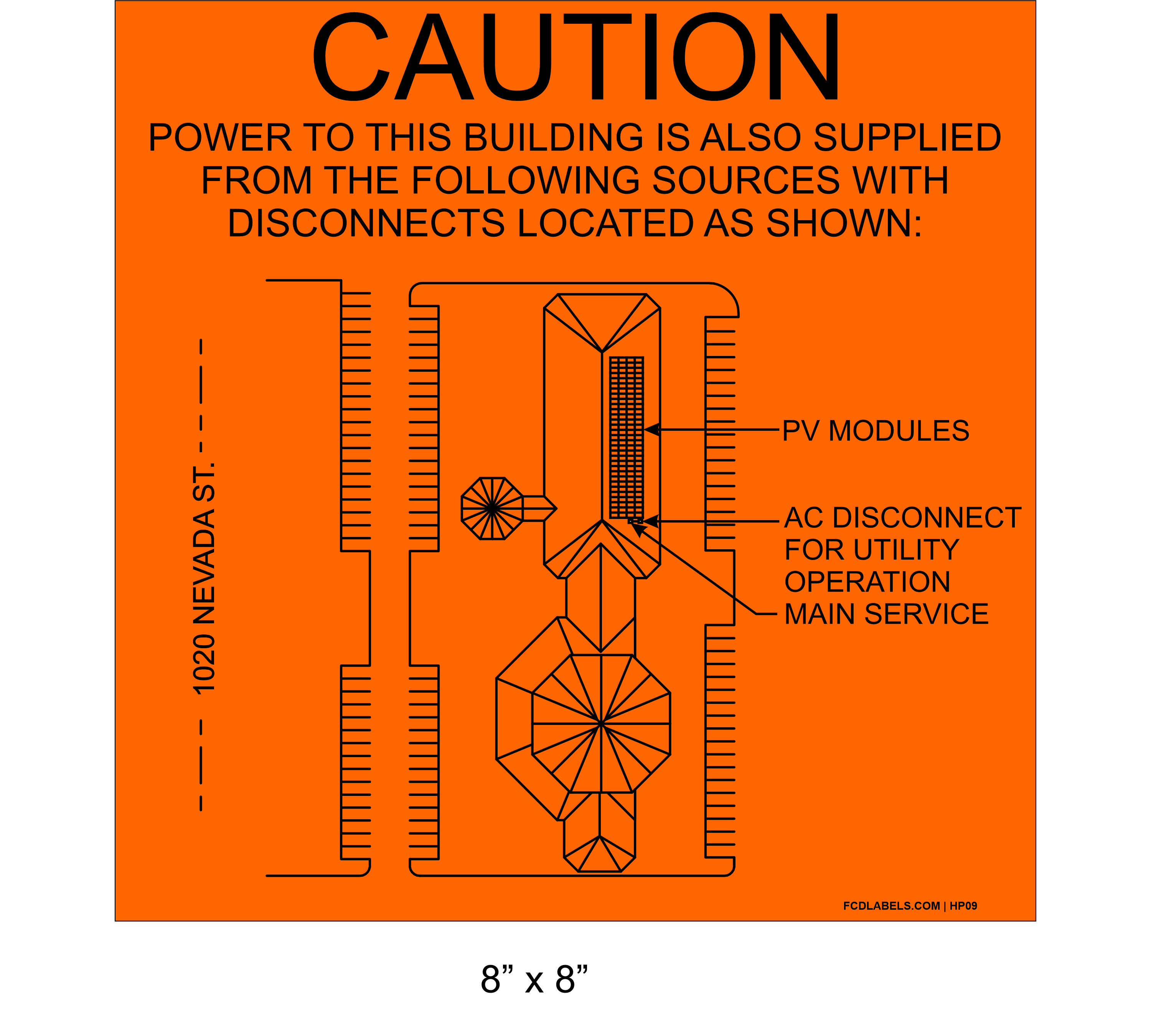 CAUTION

POWER TO THIS BUILDING IS ALSO SUPPLIED FROM THE FOLLOWING SOURCES WITH DISCONNECTS LOCATED AS SHOWN:

1020 NEVADA ST.

PV MODULES

AC DISCONNECT FOR UTILITY OPERATION

MAIN SERVICE

FCDLABELS.COM | HP09

8” x 8”