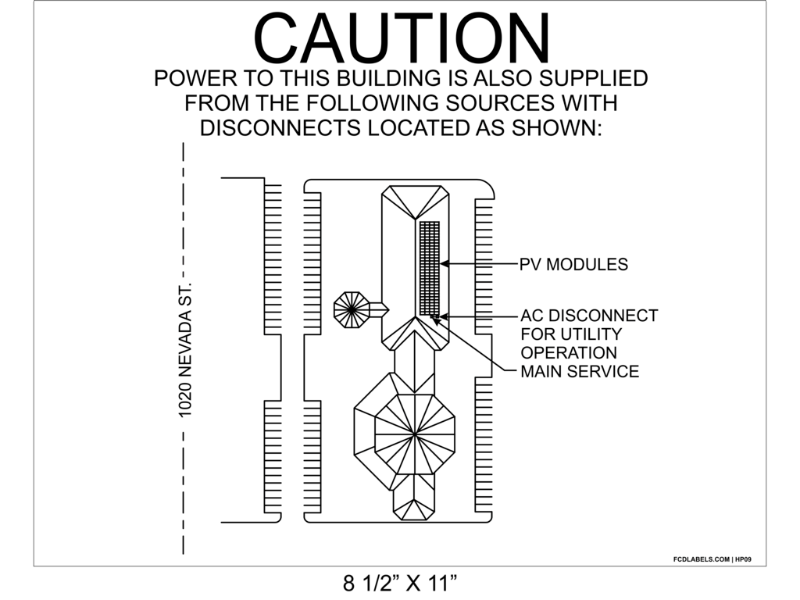 CAUTION
POWER TO THIS BUILDING IS ALSO SUPPLIED FROM THE FOLLOWING SOURCES WITH DISCONNECTS LOCATED AS SHOWN:

1020 NEVADA ST.

PV MODULES

AC DISCONNECT FOR UTILITY OPERATION

MAIN SERVICE

FCDLABELS.COM | HP09

8 1/2" X 11"